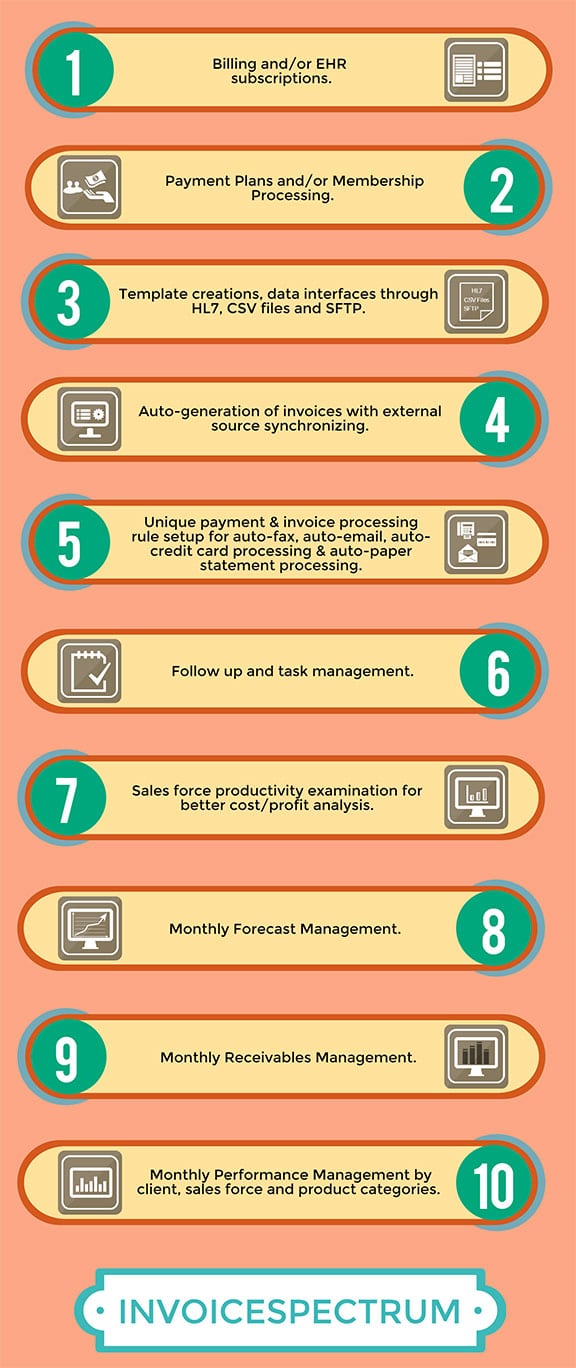 1

Billing and/or EHR subscriptions.

Payment Plans and/or Membership Processing.

2

3

Template creations, data interfaces through HL7, CSV files and SFTP.

HL7
CSV Files
SFTP

Auto-generation of invoices with external source synchronizing.

4

5

Unique payment & invoice processing rule setup for auto-fax, auto-email, auto-credit card processing & auto-paper statement processing.

Follow up and task management.

6

7

Sales force productivity examination for better cost/profit analysis.

Monthly Forecast Management.

8

9

Monthly Receivables Management.

Monthly Performance Management by client, sales force and product categories.

10

INVOICESPECTRUM