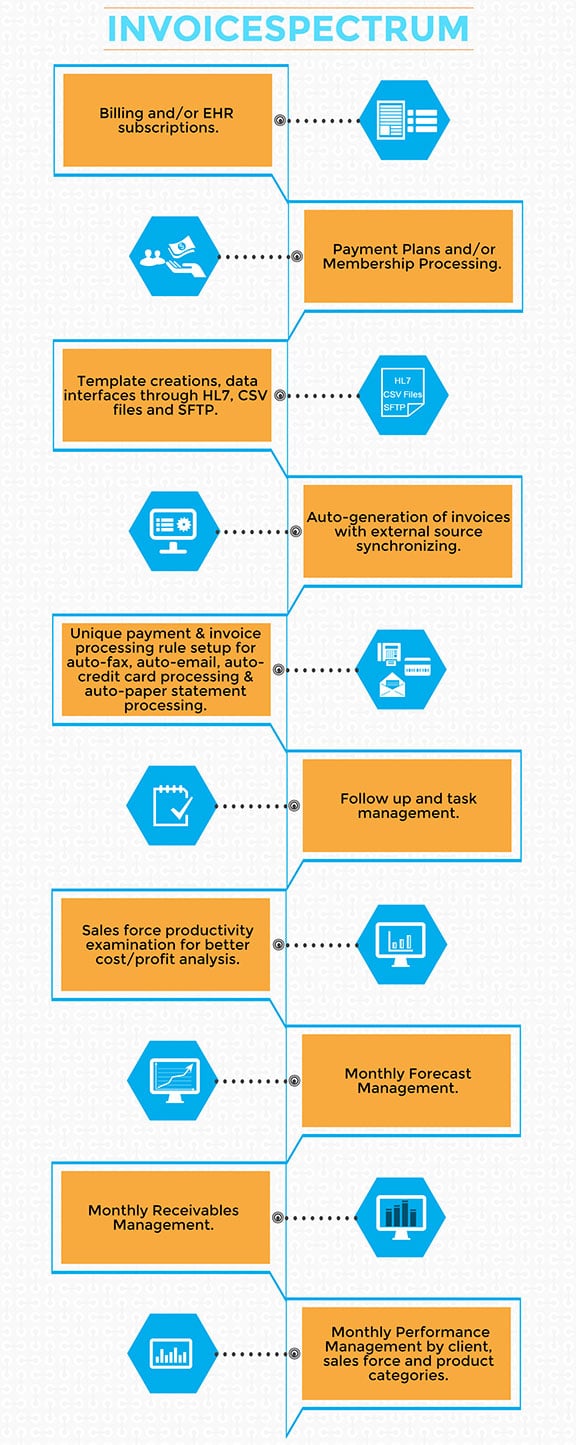 INVOICESPECTRUM

Billing and/or EHR subscriptions.

Payment Plans and/or Membership Processing.

Template creations, data interfaces through HL7, CSV files and SFTP.

HL7
CSV Files
SFTP

Auto-generation of invoices with external source synchronizing.

Unique payment & invoice processing rule setup for auto-fax, auto-email, auto-credit card processing & auto-paper statement processing.

Follow up and task management.

Sales force productivity examination for better cost/profit analysis.

Monthly Forecast Management.

Monthly Receivables Management.

Monthly Performance Management by client, sales force and product categories.