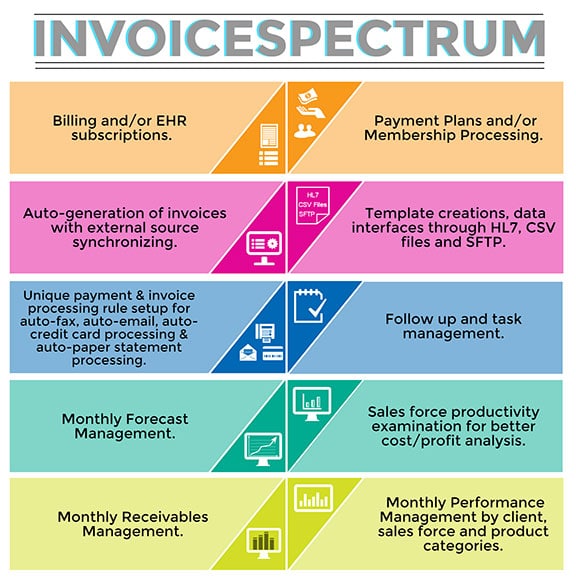 INVOICESPECTRUM

Billing and/or EHR subscriptions.

Payment Plans and/or Membership Processing.

Auto-generation of invoices with external source synchronizing.

HL7
CSV Files
SFTP

Template creations, data interfaces through HL7, CSV files and SFTP.

Unique payment & invoice processing rule setup for auto-fax, auto-email, auto-credit card processing & auto-paper statement processing.

Follow up and task management.

Monthly Forecast Management.

Sales force productivity examination for better cost/profit analysis.

Monthly Receivables Management.

Monthly Performance Management by client, sales force and product categories.